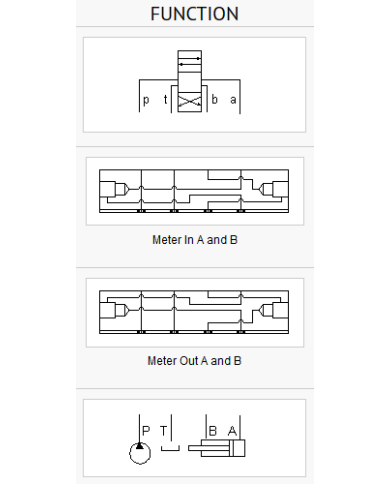 FUNCTION

p t b a

Meter In A and B

Meter Out A and B

P T B A