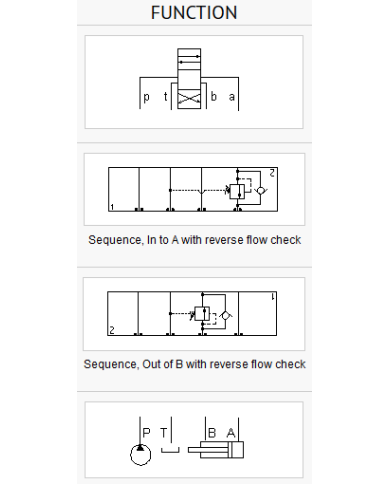 FUNCTION

p t b a

1 2

Sequence, In to A with reverse flow check

2 1

Sequence, Out of B with reverse flow check

P T B A