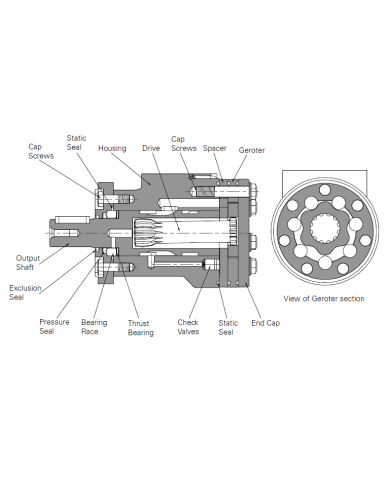 Cap Screws

Static Seal

Housing

Drive

Cap Screws

Spacer

Geroter

Output Shaft

Exclusion Seal

Pressure Seal

Bearing Race

Thrust Bearing

Check Valves

Static Seal

End Cap

View of Geroter section