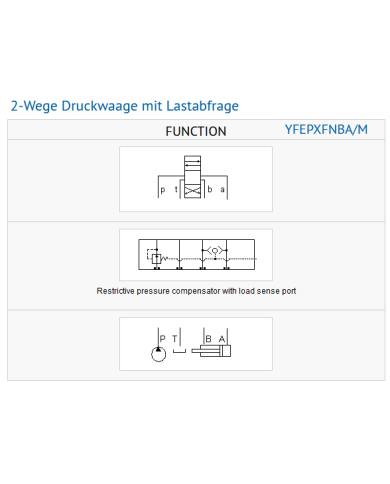 2-Wege Druckwaage mit Lastabfrage

FUNCTION YFEPXFNBA/M

p t b a

Restrictive pressure compensator with load sense port

P T B A