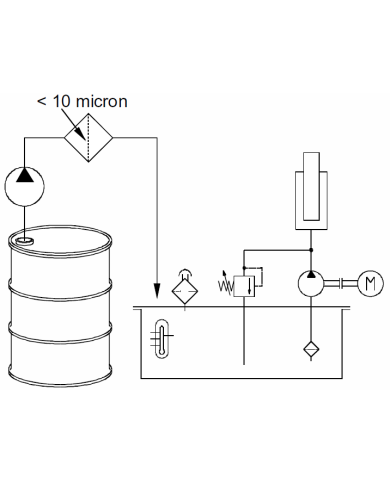 < 10 micron

M