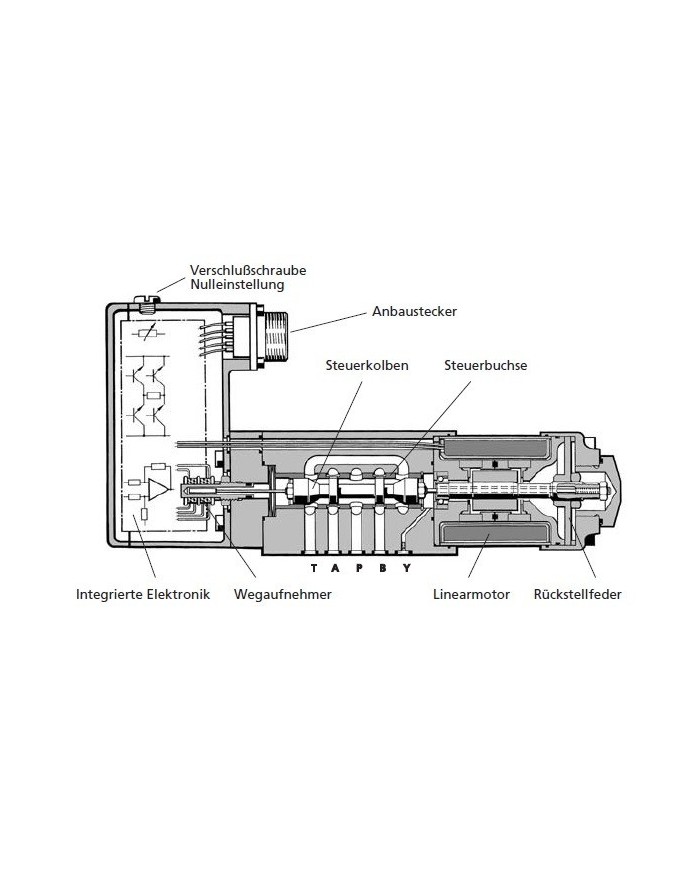 Verschlußschraube
Nulleinstellung

Anbaustecker

Steuerkolben

Steuerbuchse

T A P B Y

Integrierte Elektronik

Wegaufnehmer

Linearmotor

Rückstellfeder